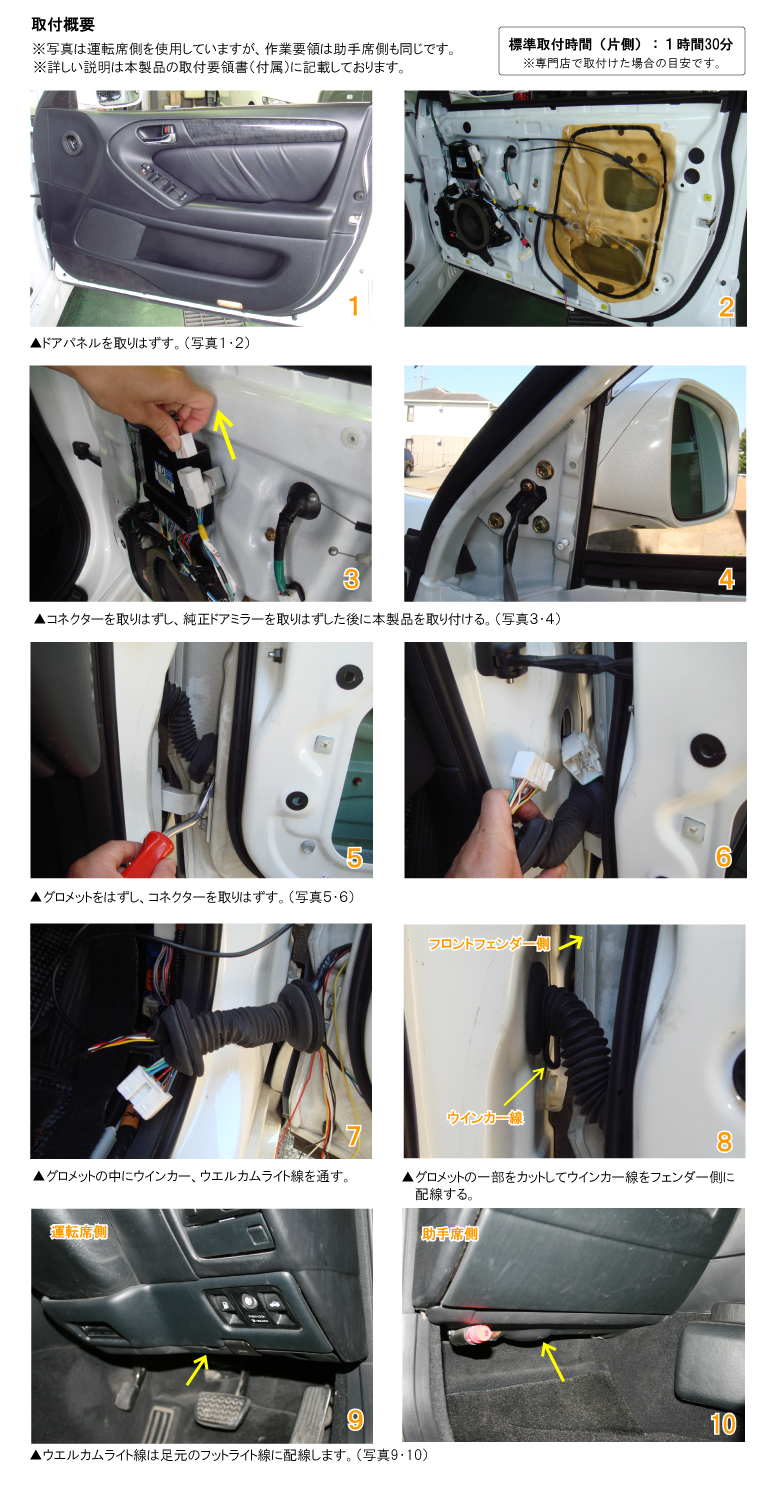 取付概要
※写真は運転席側を使用していますが、作業要領は助手席側も同じです。
※詳しい説明は本製品の取付要領書（付属）に記載しております。

標準取付時間（片側）：１時間30分
※専門店で取付けた場合の目安です。

1

2

▲ドアパネルを取りはずす。（写真1・2）

3

4

▲コネクターを取りはずし、純正ドアミラーを取りはずした後に本製品を取り付ける。（写真3・4）

5

6

▲グロメットをはずし、コネクターを取りはずす。（写真5・6）

7

フロントフェンダー側
ウインカー線
8

▲グロメットの中にウインカー、ウエルカムライト線を通す。

▲グロメットの一部をカットしてウインカー線をフェンダー側に配線する。

運転席側
9

助手席側
10

▲ウエルカムライト線は足元のフットライト線に配線します。（写真9・10）